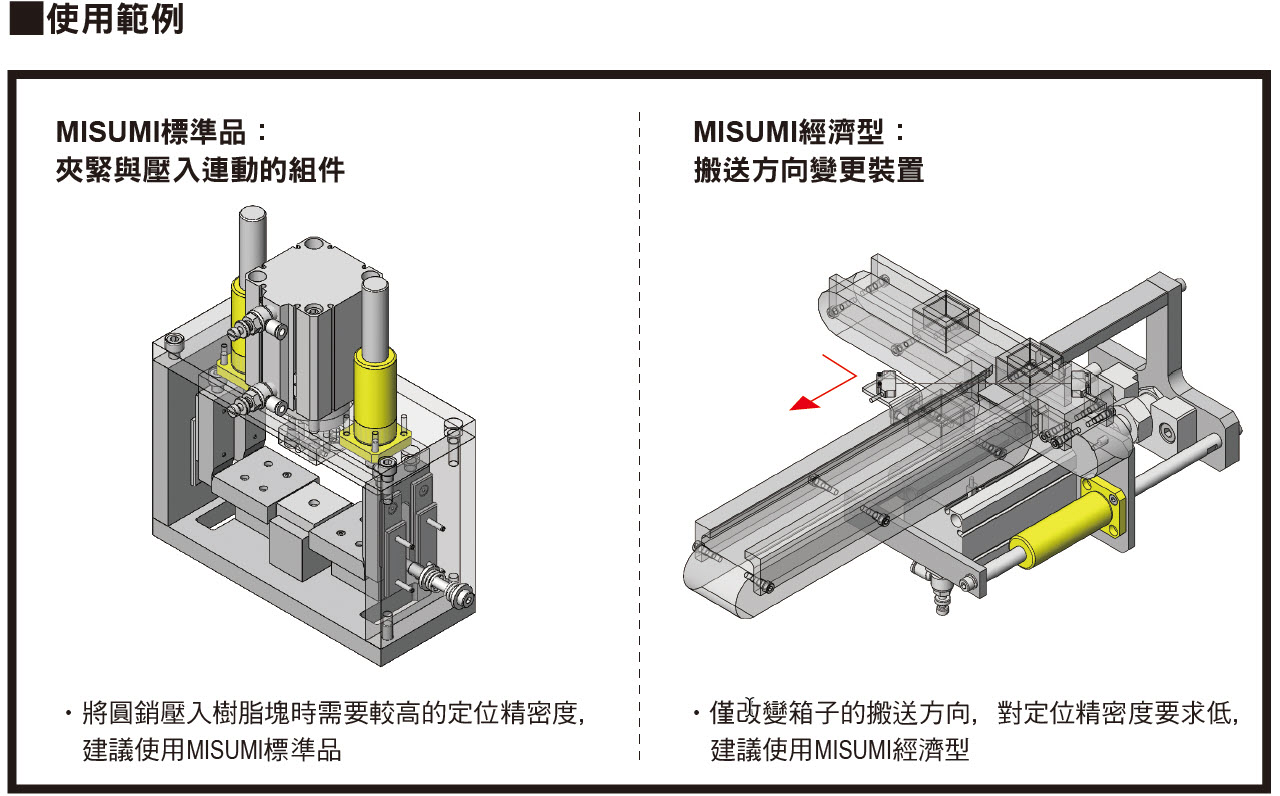 ■使用範例

MISUMI標準品：
夾緊與壓入連動的組件

・將圓銷壓入樹脂塊時需要較高的定位精密度，建議使用MISUMI標準品

MISUMI經濟型：
搬送方向變更裝置

・僅改變箱子的搬送方向，對定位精密度要求低，建議使用MISUMI經濟型